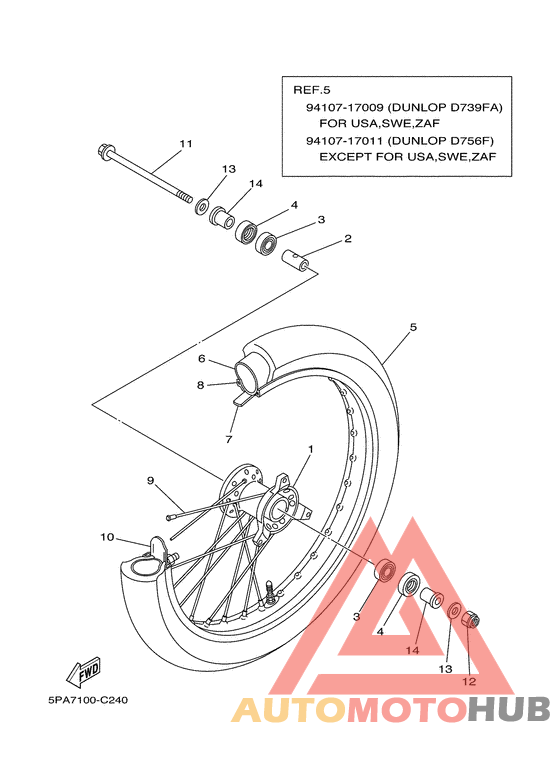 REF.5
94107-17009 (DUNLOP D739FA)
FOR USA,SWE,ZAF
94107-17011 (DUNLOP D756F)
EXCEPT FOR USA,SWE,ZAF

11
13
14
4
3
2
5
6
8
7
1
9
10
3
4
14
13
12
FWD
5PA7100-C240
AUTOMOTOHUB