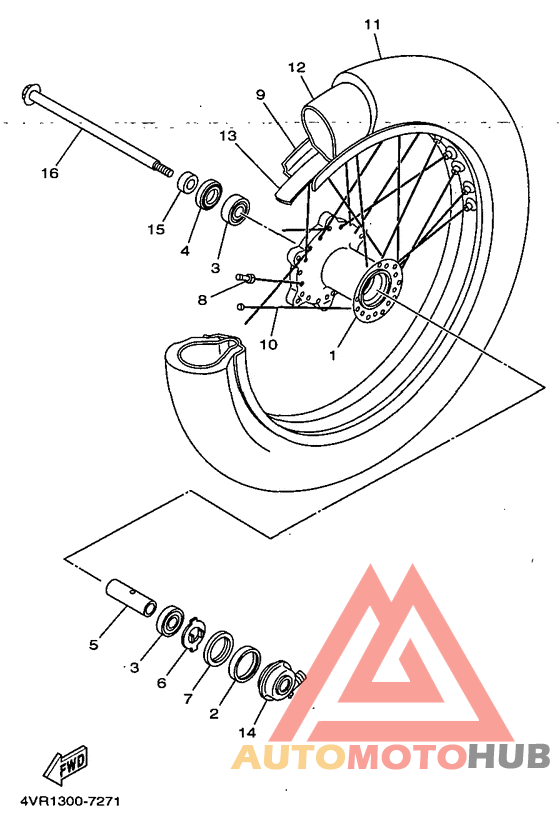 11
12
9
13
16
15
4
3
8
10
1
5
3
6
7
2
14
FWD
4VR1300-7271
AUTOMOTOHUB