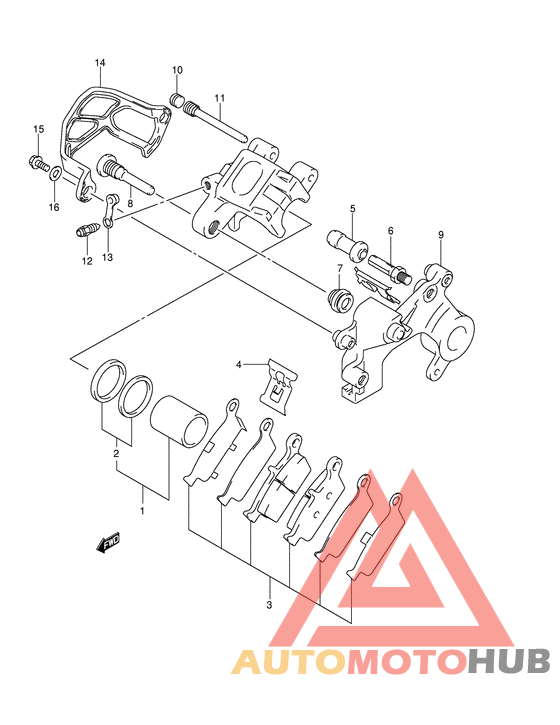 14
10
11
15
16
8
12
13
5
6
9
7
4
2
1
FWD
3
AUTOMOTOHUB