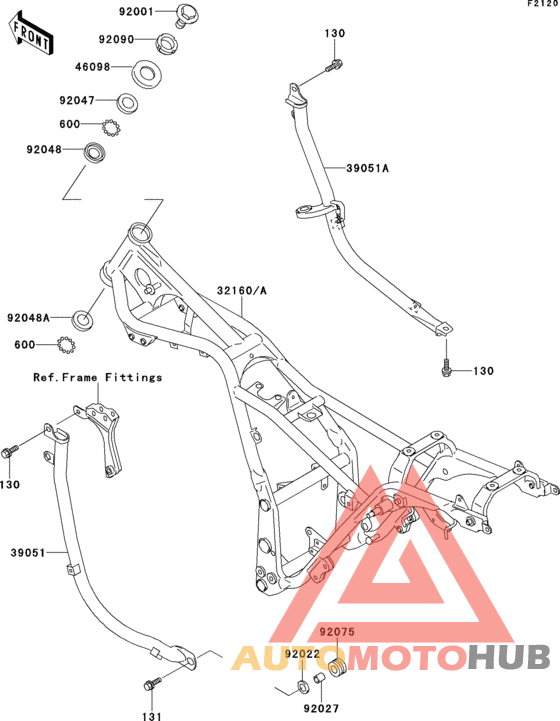 F2120

FRONT

92001
92090
46098
92047
600
92048

130
39051A

32160/A

92048A
600

130

Ref.Frame Fittings

130

39051

92075
92022
92027
131

AUTOMOTOHUB