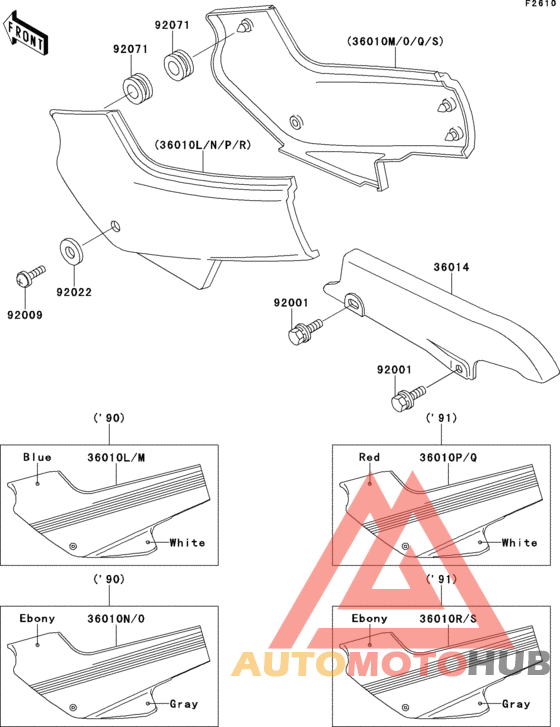 F2610

FRONT

92071

92071

(36010M/O/Q/S)

(36010L/N/P/R)

92022

92009

36014

92001

92001

('90)

Blue

36010L/M

White

('91)

Red

36010P/Q

White

('90)

Ebony

36010N/O

Gray

('91)

Ebony

36010R/S

Gray

AUTOMOTOHUB