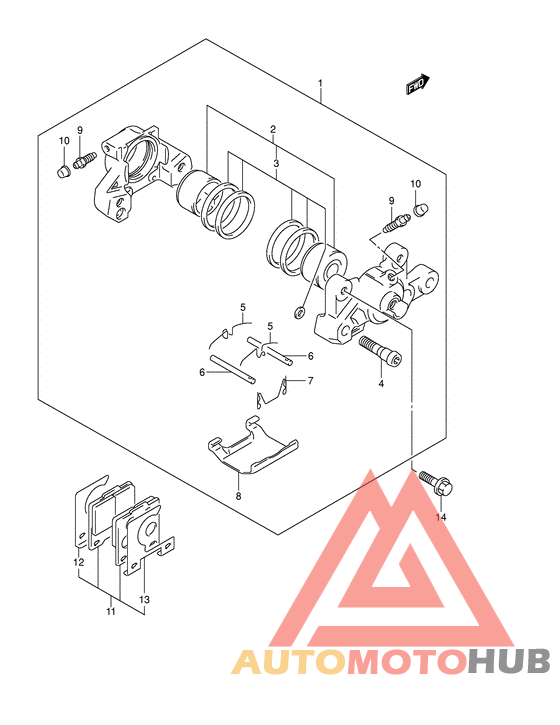 FWD

1

2

3

10

9

9

10

5

5

6

6

7

4

8

14

12

11

13

AUTOMOTOHUB