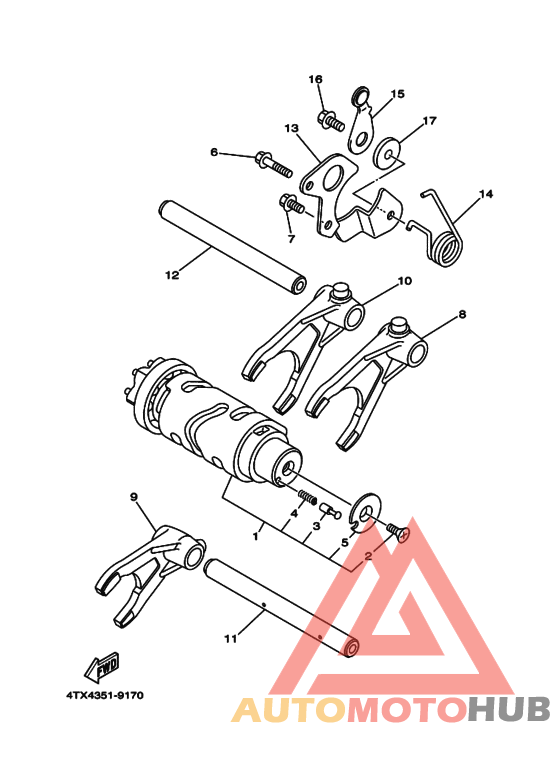 16
15
13
17
6
14
7
12
10
8
9
4
3
1
5
2
11
FWD
4TX4351-9170
AUTOMOTOHUB