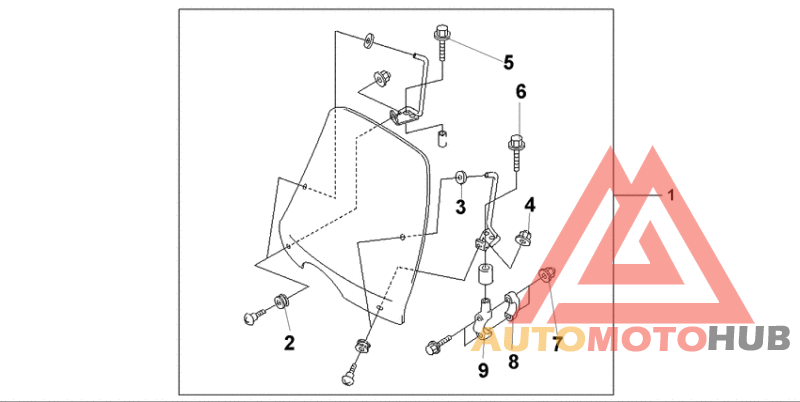 5
6
1
3
4
2
7
9
8
AUTOMOTOHUB