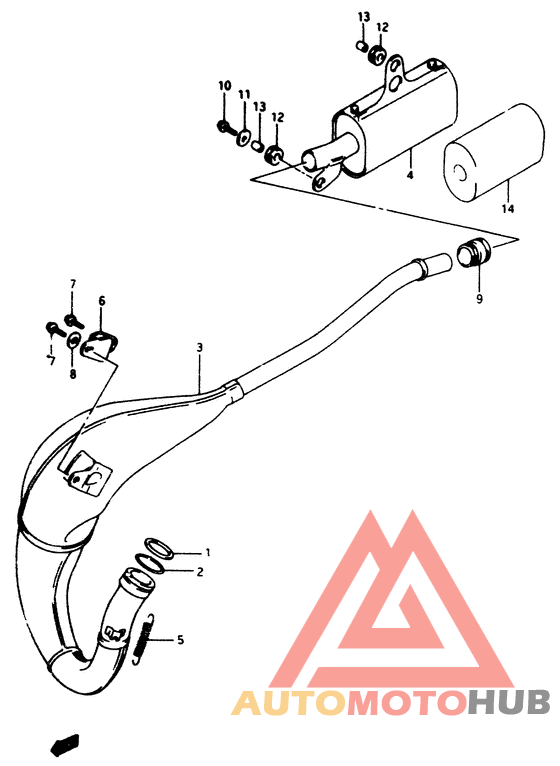 13
12
10
11
13
12
4
14
9
7
6
7
8
3
1
2
5
AUTOMOTOHUB