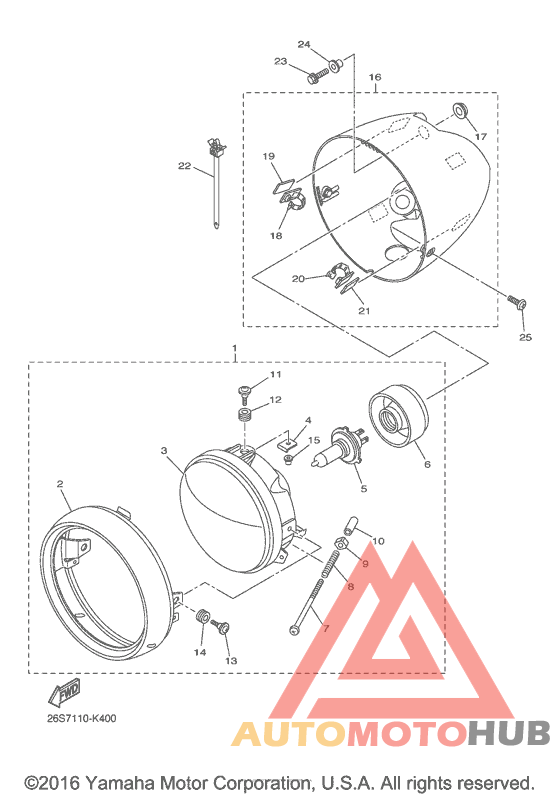 24
23
16
17
22
19
18
20
21
25
1
11
12
4
15
3
6
5
2
10
9
8
7
14
13
FWD
26S7110-K400
AUTOMOTOHUB
©2016 Yamaha Motor Corporation, U.S.A. All rights reserved.