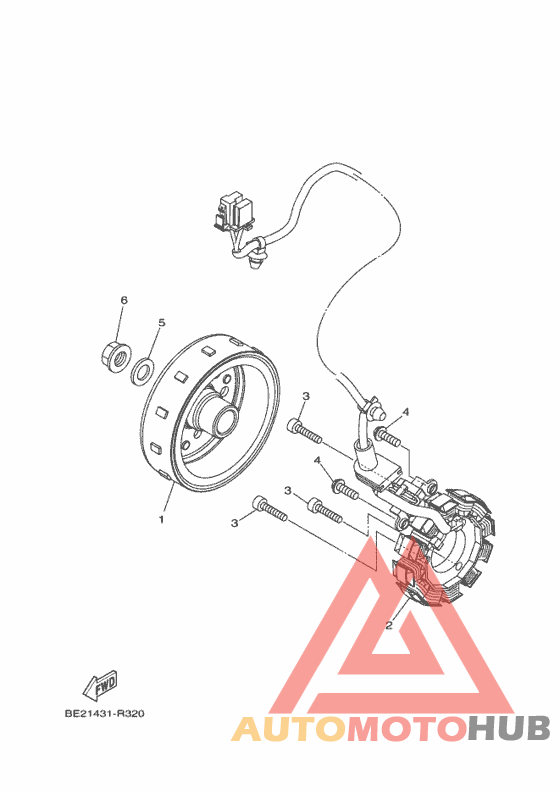 6
5
3
4
4
3
3
1
2
FWD
BE21431-R320
AUTOMOTOHUB