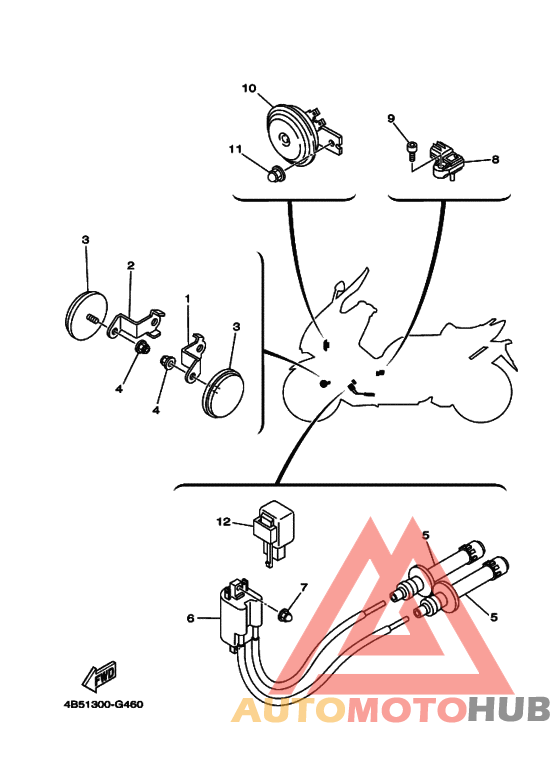 10
9
11
8
3
2
1
3
4
4
12
5
7
6
5
FWD
4B51300-G460
AUTOMOTOHUB