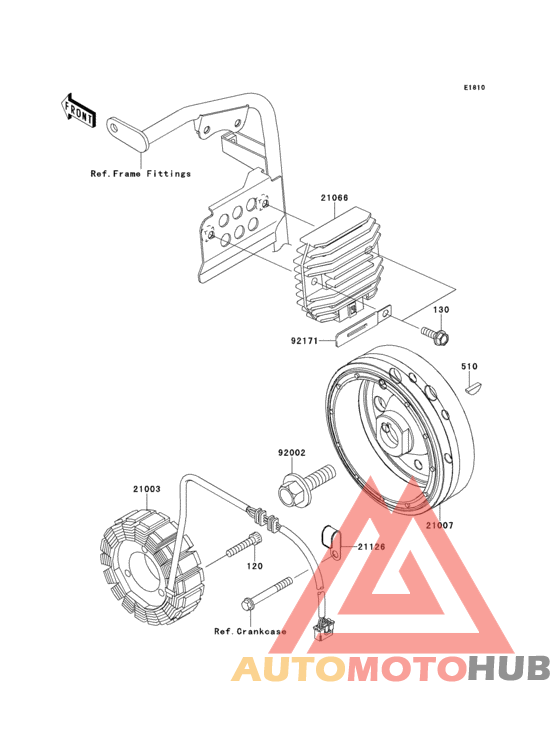 E1810

FRONT

Ref.Frame Fittings

21066

130

92171

510

92002

21003

21007

21126

120

Ref.Crankcase

AUTOMOTOHUB