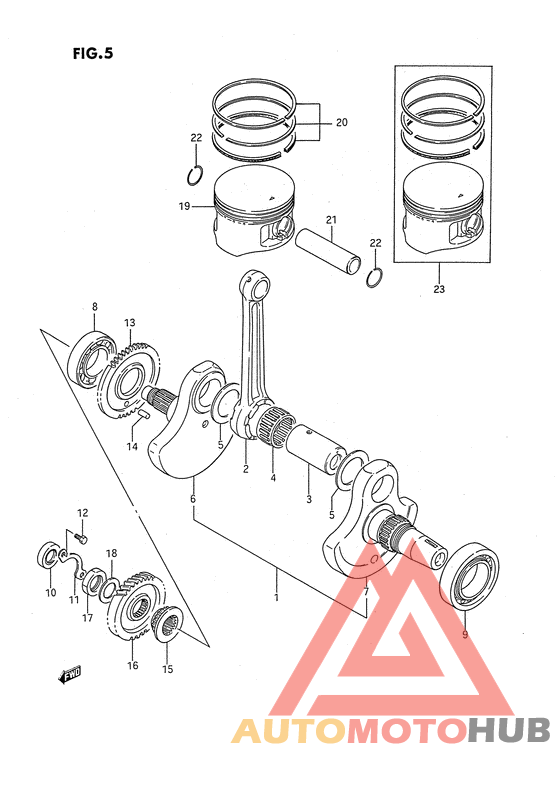 FIG.5

20
22
19
21
22
23
8
13
14
5
2
4
3
5
6
12
18
10
11
17
16
15
1
7
9
FWD

AUTOMOTOHUB