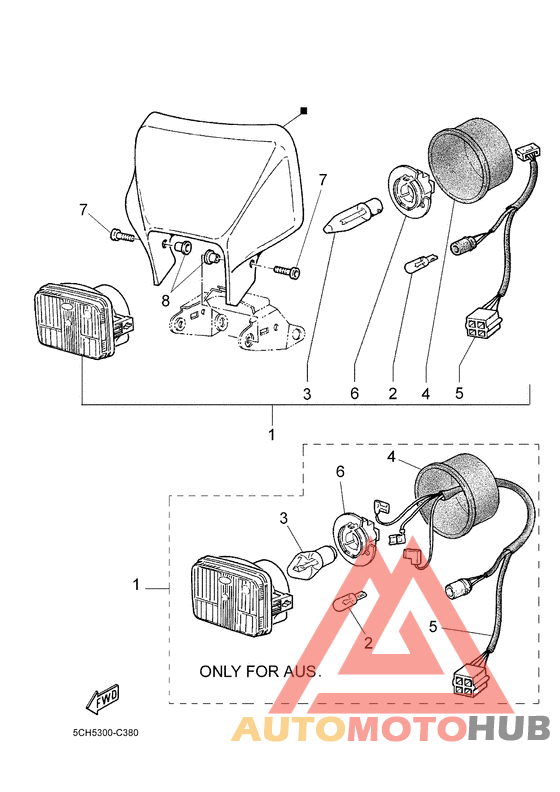 7
7
8
3
6
2
4
5
1
4
6
3
1
2
5
ONLY FOR AUS.
FWD
5CH5300-C380
AUTOMOTOHUB