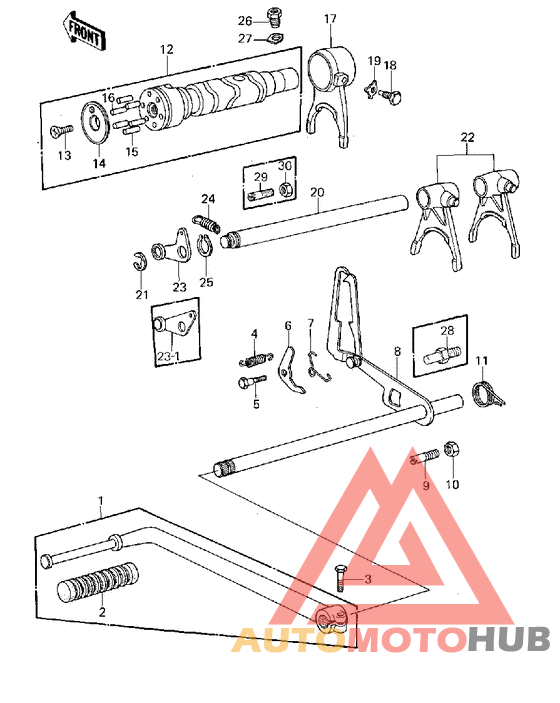 FRONT

26
27
17
12
19
18
16
13
14
15
22
29
30
20
24
21
23
25
23-1
4
6
7
8
28
11
5
9
10
1
3
2

AUTOMOTOHUB