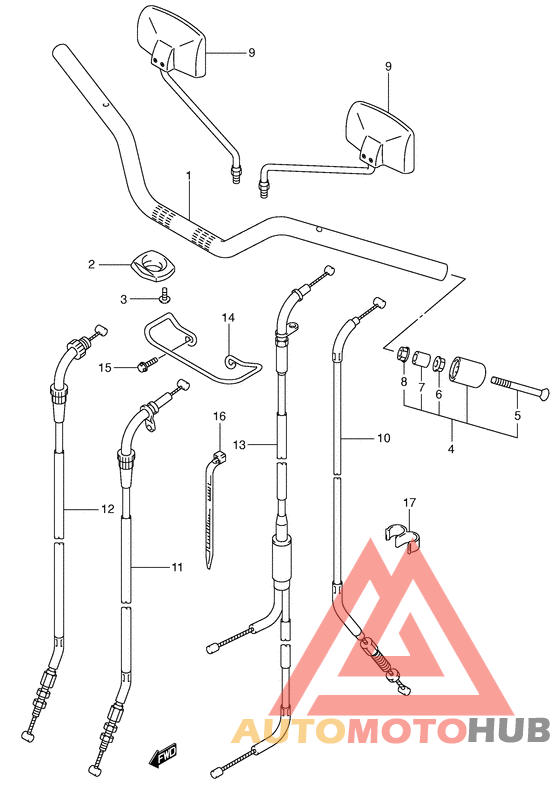 9
9
1
2
3
14
15
8
7
6
5
4
16
13
10
12
11
17
FWD
AUTOMOTOHUB