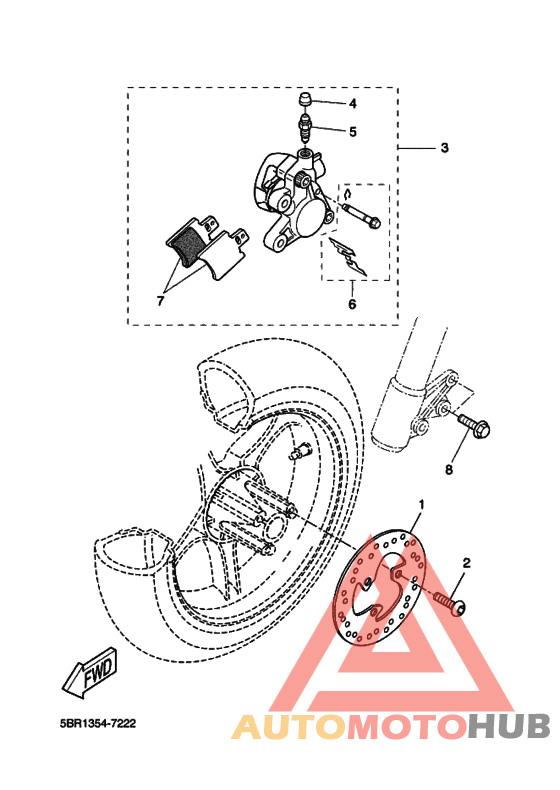 4
5
3
7
6
8
1
2
FWD
5BR1354-7222
AUTOMOTOHUB