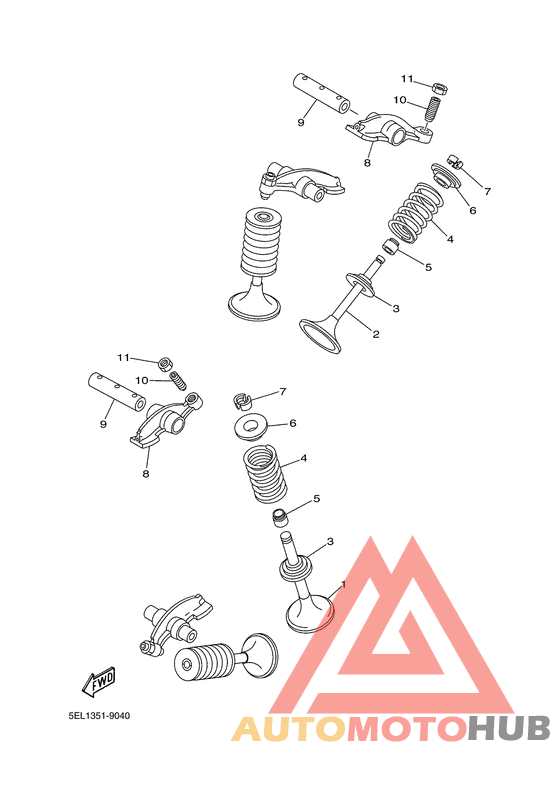 11
10
9
8
7
6
4
5
3
2
11
10
9
8
7
6
4
5
3
1
FWD
5EL1351-9040
AUTOMOTOHUB