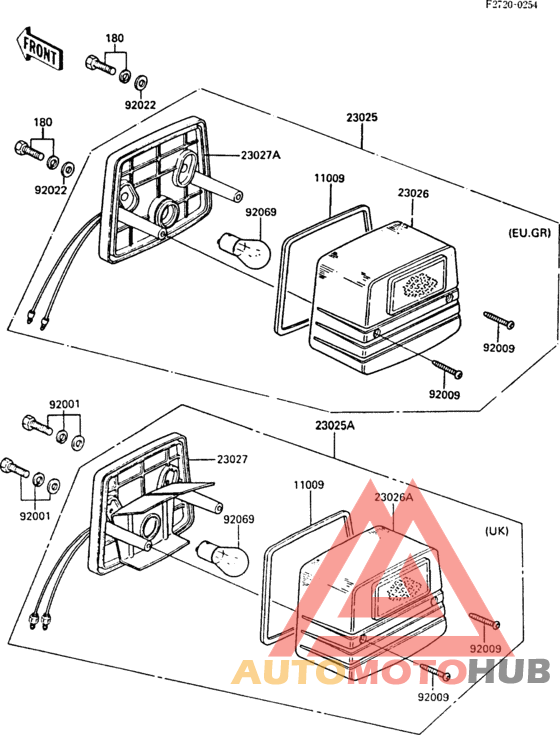 F2720-0254

FRONT

180

92022

180

92022

23025

23027A

11009

23026

92069

(EU.GR)

92009

92009

92001

92001

23025A

23027

11009

23026A

92069

(UK)

92009

92009

AUTOMOTOHUB