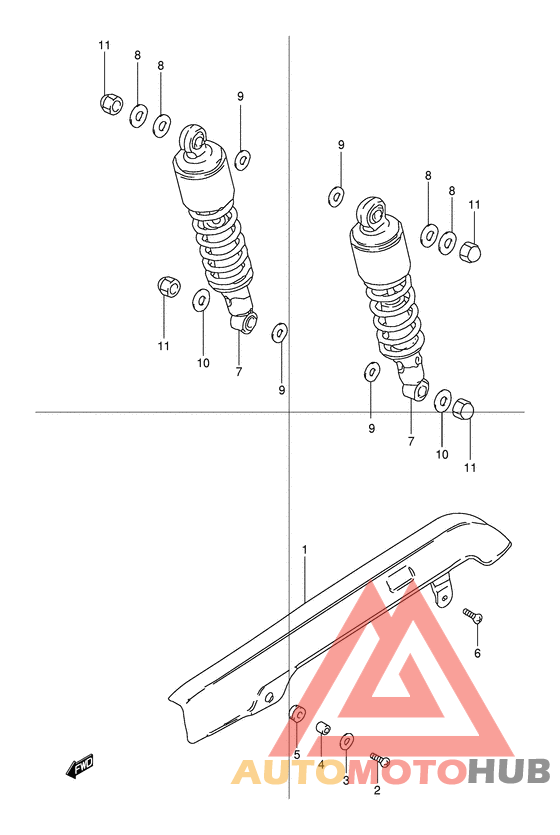 11
8
8
9
11
10
7
9
9
8
8
11
9
7
10
11
1
6
5
4
3
2
FWD
AUTOMOTOHUB