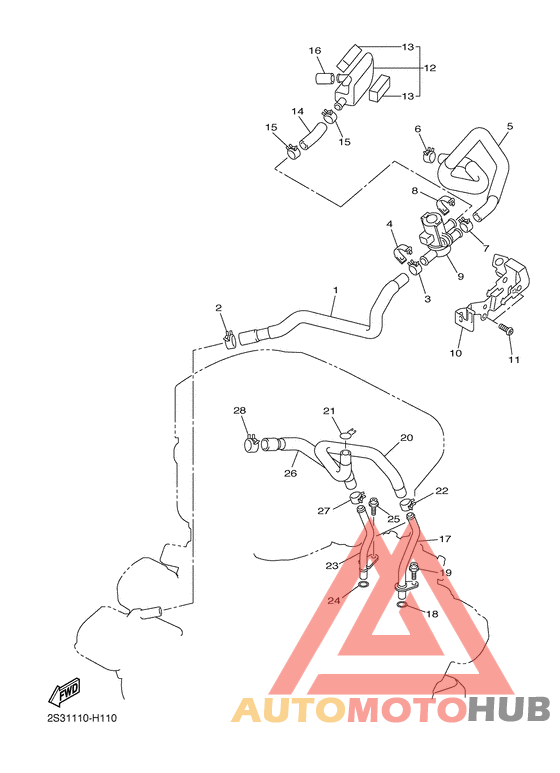 16
13
12
13
14
15
15
6
5
8
4
7
9
3
1
2
10
11
28
21
20
26
22
27
25
17
23
19
24
18
FWD
2S31110-H110
AUTOMOTOHUB