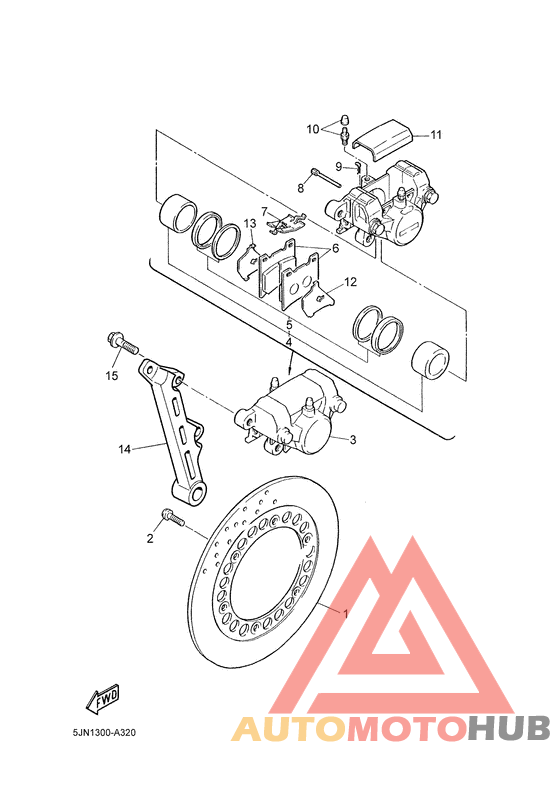 10
11
9
8
7
13
6
12
5
4
15
3
14
2
1
FWD
5JN1300-A320
AUTOMOTOHUB