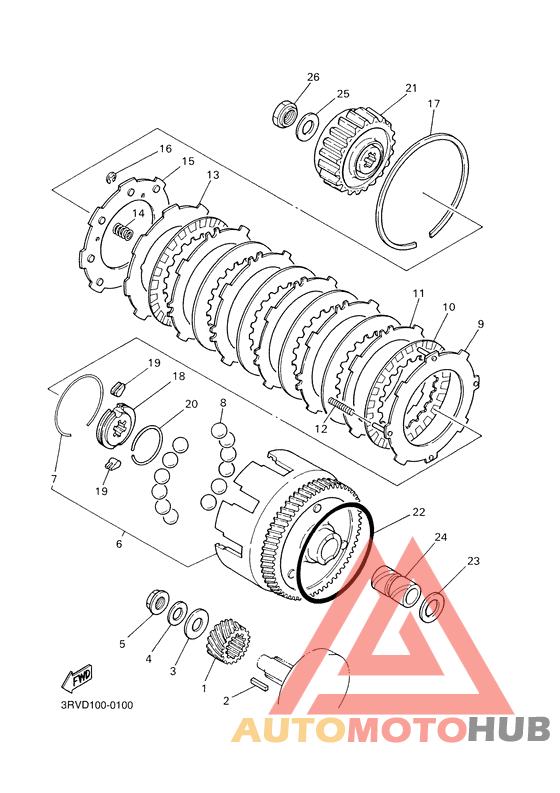 26
25
21
17
16
15
13
14
11
10
9
19
18
20
8
12
7
19
6
22
24
23
5
4
3
1
2
FWD
3RVD100-0100
AUTOMOTOHUB