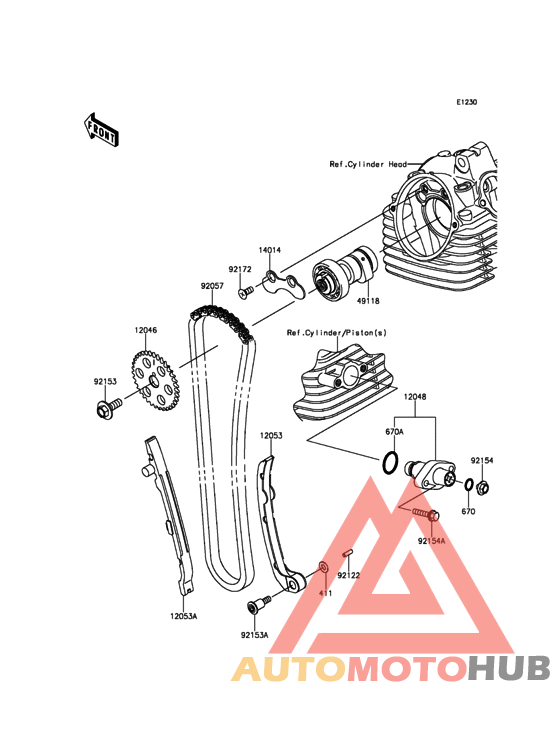 E1230

FRONT

Ref.Cylinder Head

14014

92172

92057

49118

12046

Ref.Cylinder/Piston(s)

92153

12048

670A

12053

92154

670

92154A

92122

411

12053A

92153A

AUTOMOTOHUB