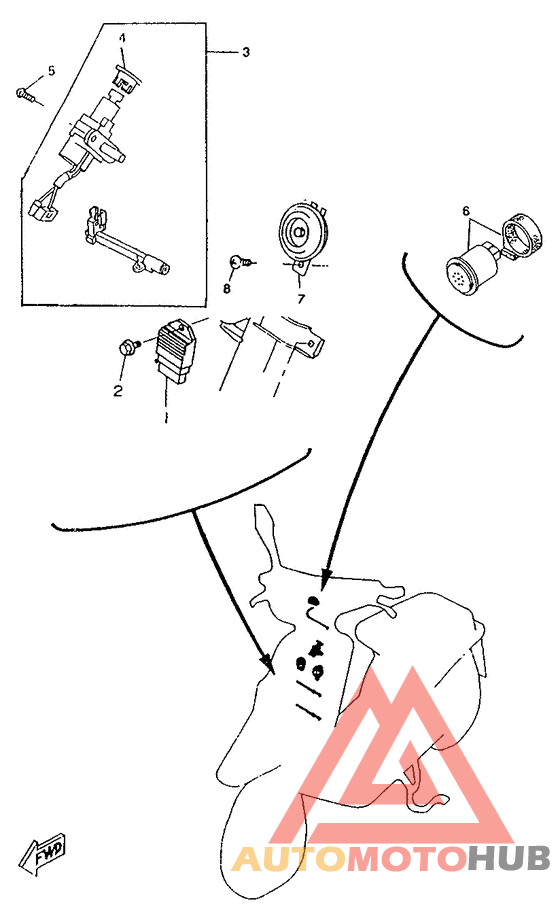 4
3
5
6
8
7
2
1
FWD
AUTOMOTOHUB