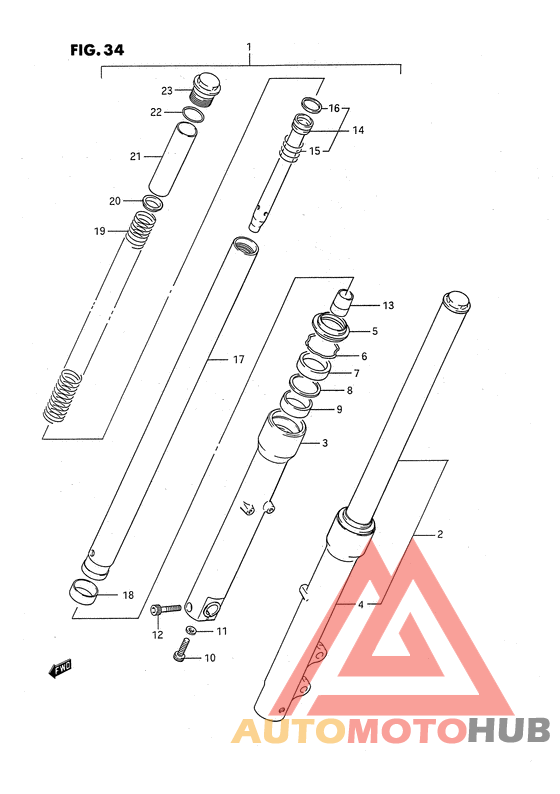 FIG. 34

1

23
22
21
20
19
16
14
15
17
13
5
6
7
8
9
3
2
4
18
12
11
10
FWD

AUTOMOTOHUB