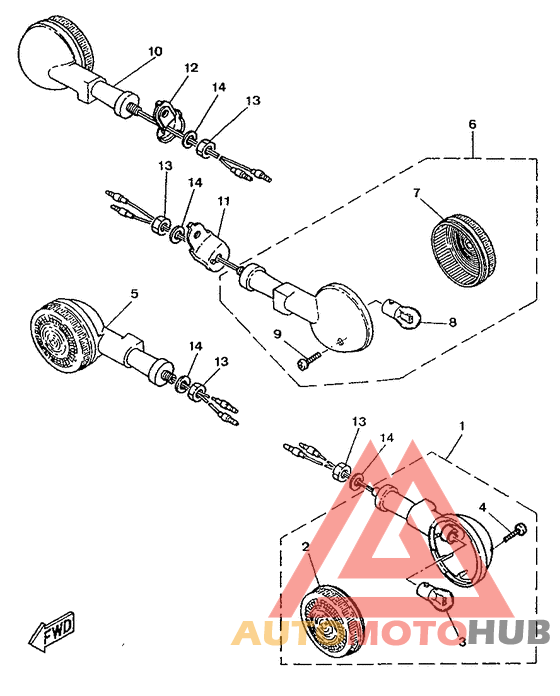 10
12
14
13
6
13
14
11
7
5
8
9
14
13
13
14
1
4
2
3
FWD
AUTOMOTOHUB