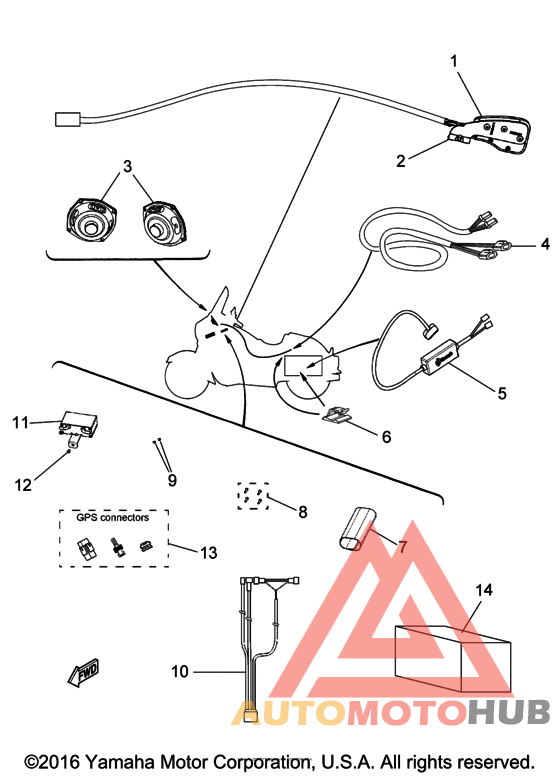 1
2
3
4
5
6
11
12
9
8
GPS connectors
13
7
14
10
FWD
AUTOMOTOHUB
©2016 Yamaha Motor Corporation, U.S.A. All rights reserved.