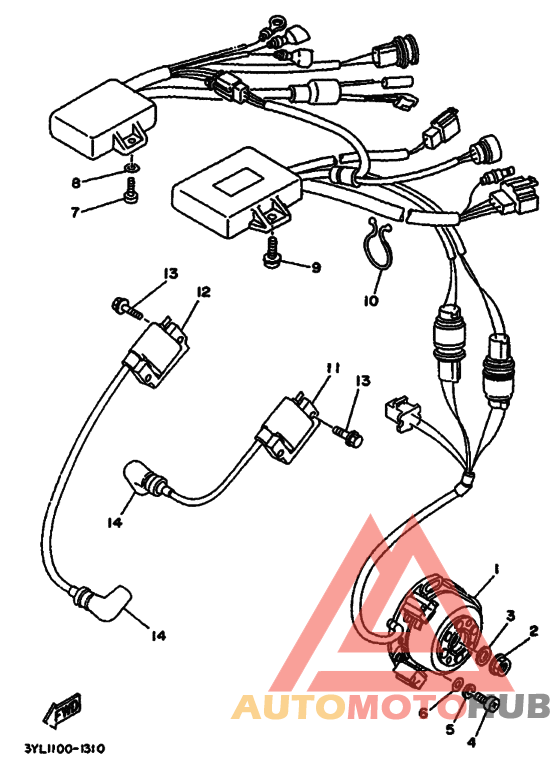 8
7
9
10
13
12
11
13
14
14
1
3
2
6
5
4
FWD
3YL1100-1310
AUTOMOTOHUB