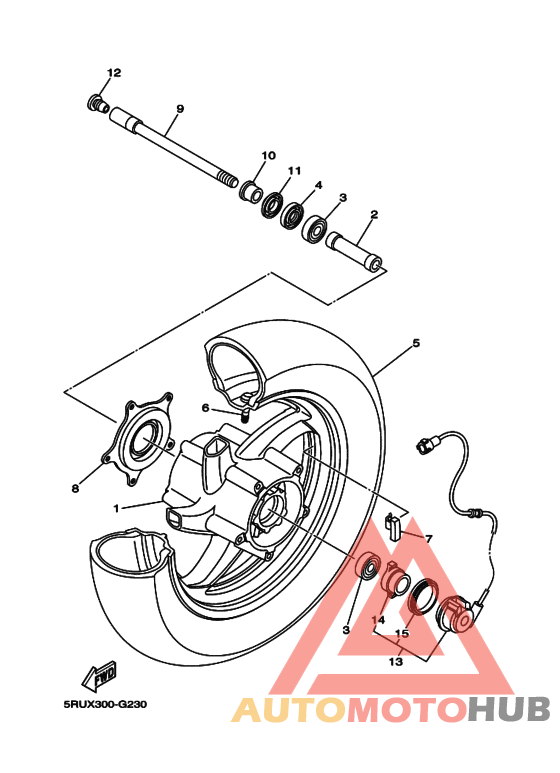 12
9
10
11
4
3
2
5
6
8
1
7
3
14
15
13
FWD
5RUX300-G230
AUTOMOTOHUB