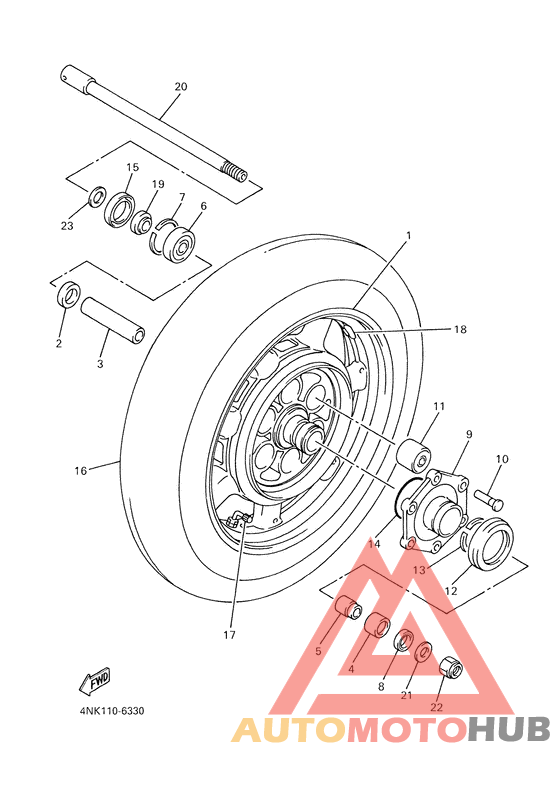 20
15
19
7
6
23
1
2
3
18
11
9
10
16
14
13
12
17
5
4
8
21
22
FWD
4NK110-6330
AUTOMOTOHUB