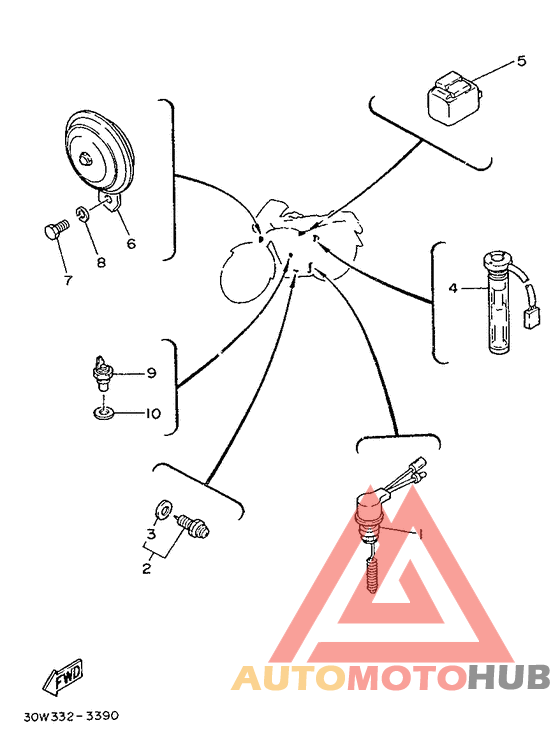 5
6
8
7
4
9
10
3
2
1
FWD
AUTOMOTOHUB
30W332-3390