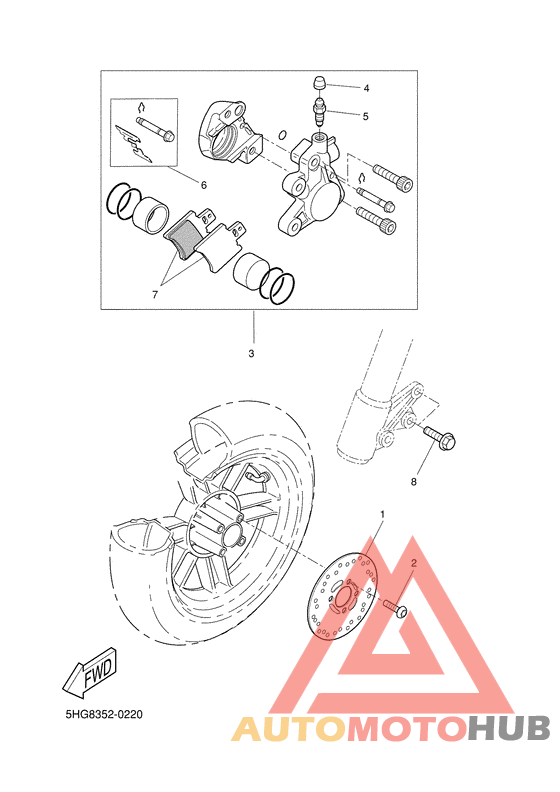 4
5
6
7
3
8
1
2
FWD
5HG8352-0220
AUTOMOTOHUB