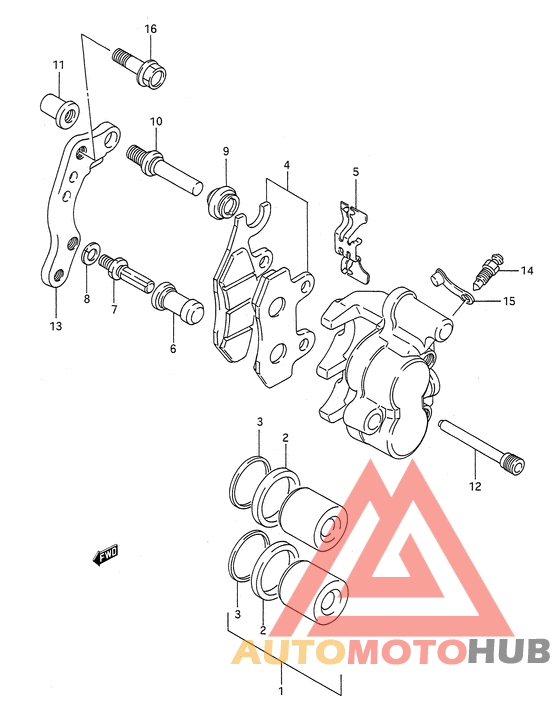 16
11
10
9
4
5
14
15
13
8
7
6
3
2
12
FWD
3
2
AUTOMOTOHUB
1