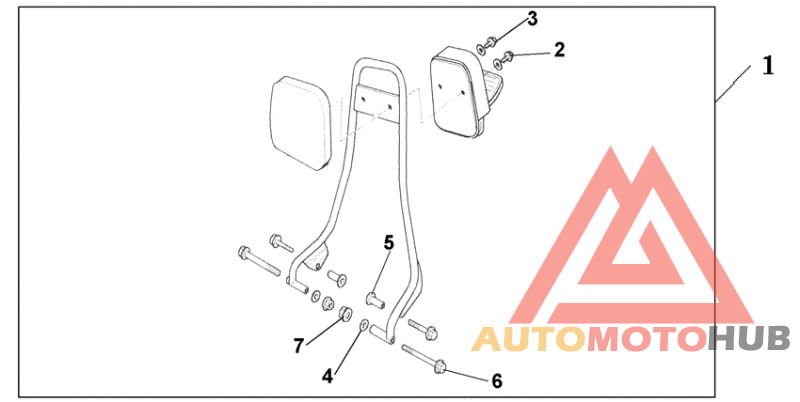 3
2
1
5
7
4
6
AUTOMOTOHUB