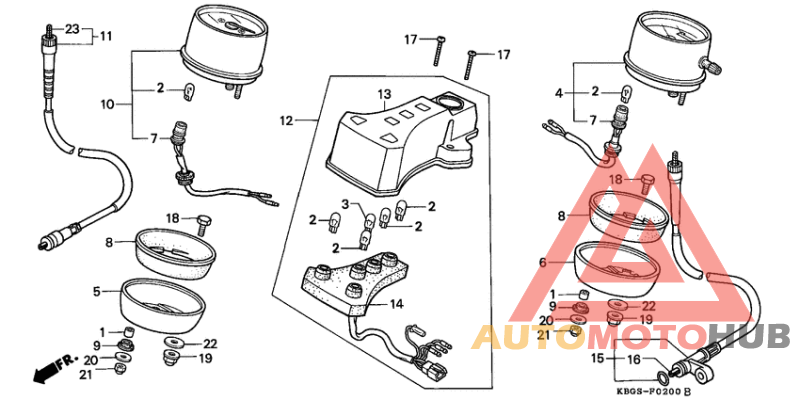 23
11
10
2
7
18
8
5
1
9
20
21
22
19
FR.
17
17
12
13
3
2
2
2
2
14
4
2
7
18
8
6
1
9
20
21
22
19
15
16
AUTOMOTOHUB
KBGS-F0200 B