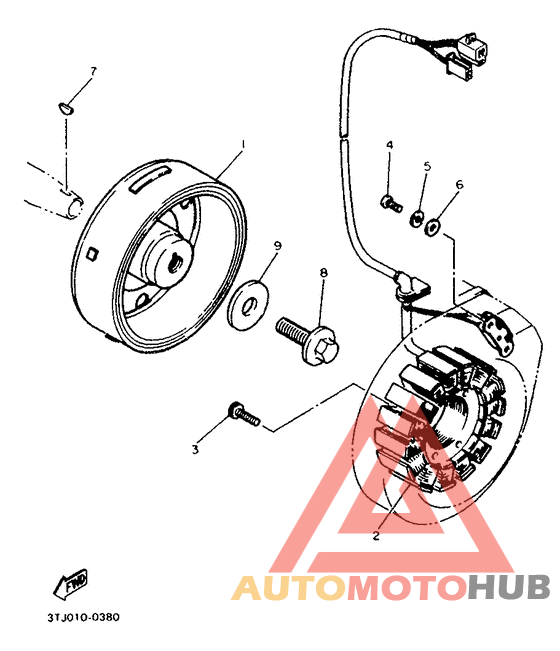 7
1
4
5
6
9
8
3
2
FWD
3TJ010-0380
AUTOMOTOHUB