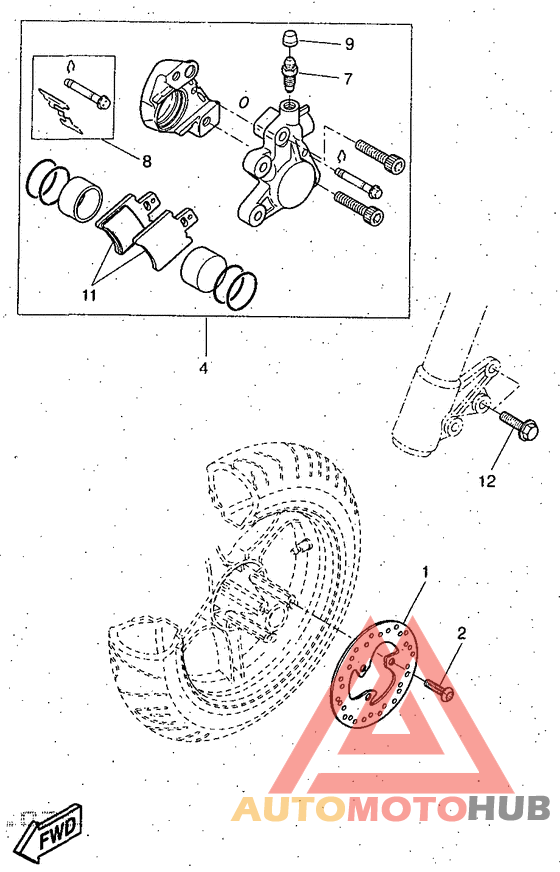 9
7
8
11
4
12
1
2
FWD
AUTOMOTOHUB