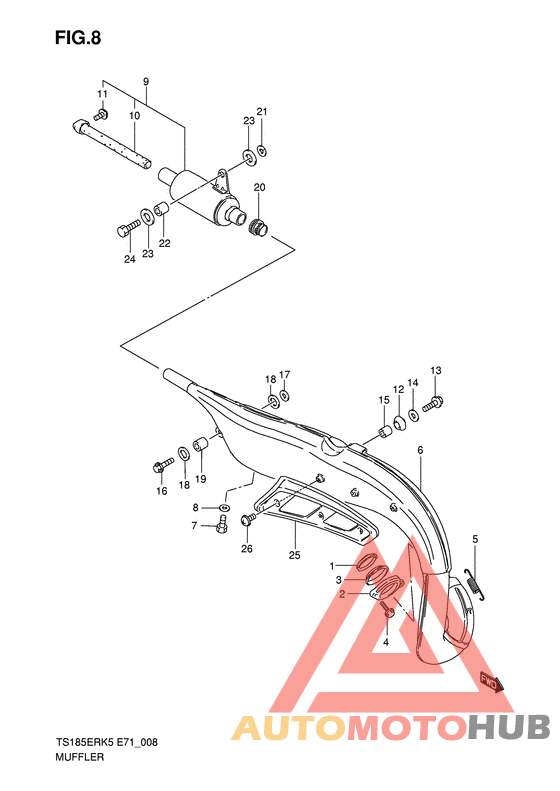 FIG.8

9
11
10
23
21
20
24
23
22
18
17
13
12
14
15
6
16
18
19
8
7
26
25
5
1
3
2
4
FWD

AUTOMOTOHUB

TS185ERK5 E71_008
MUFFLER