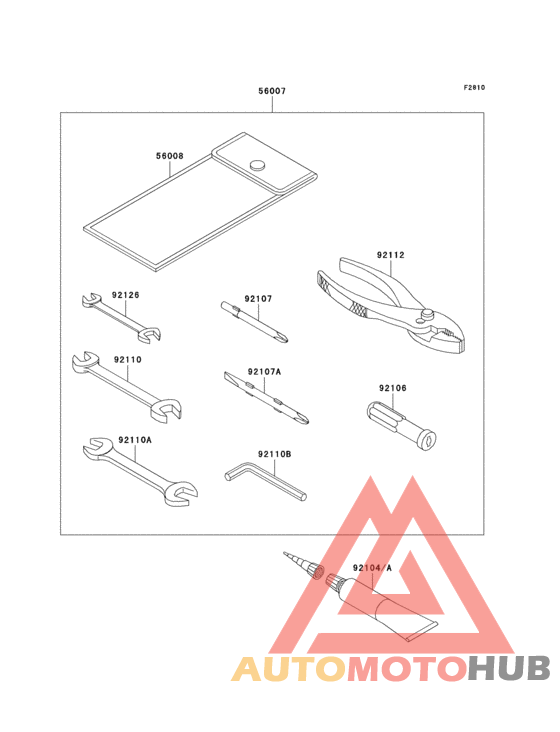 F2810

56007

56008

92112

92126

92107

92110

92107A

92106

92110A

92110B

92104/A

AUTOMOTOHUB