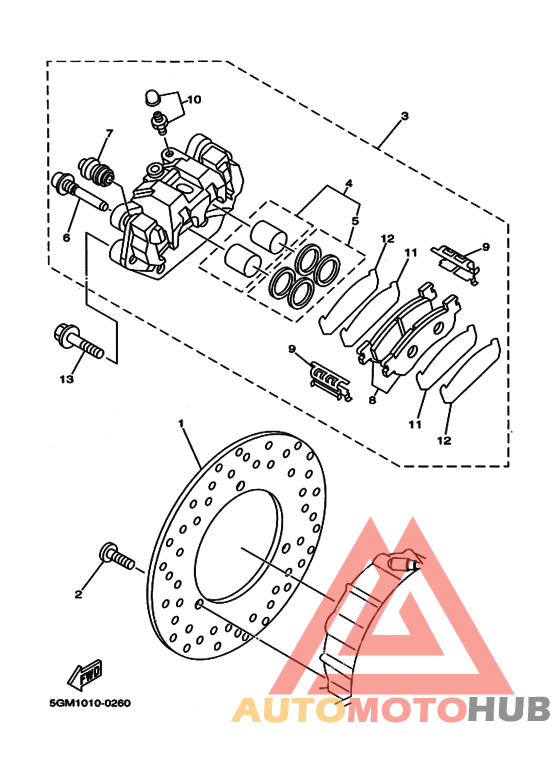 10
3
7
4
5
6
12
11
9
13
9
8
11
12
1
2
FWD
5GM1010-0260
AUTOMOTOHUB