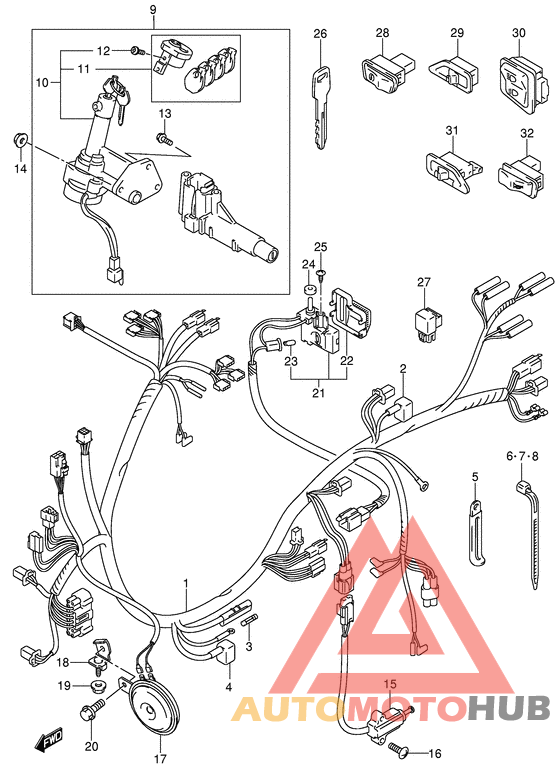 9
12
11
10
13
14
26
28
29
30
31
32
25
24
27
23
22
21
2
6·7·8
5
1
3
4
18
19
20
17
15
16
FWD
AUTOMOTOHUB