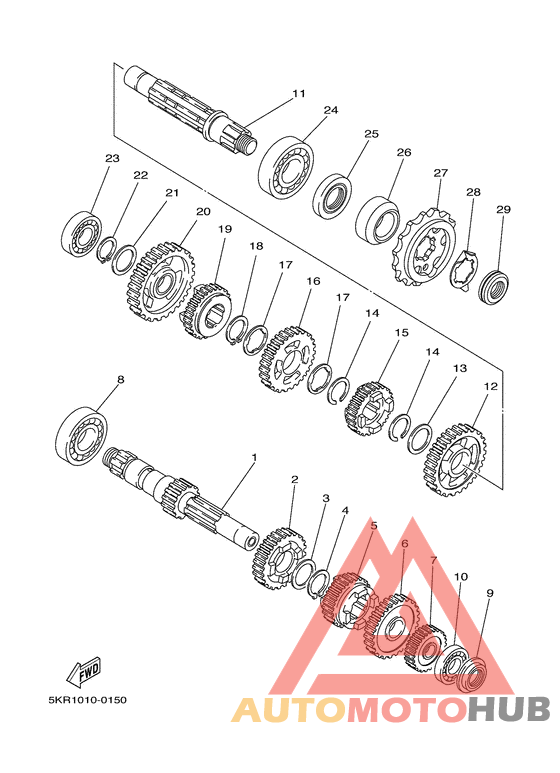 11
24
25
26
27
28
29
23
22
21
20
19
18
17
16
17
14
15
14
13
12
8
1
2
3
4
5
6
7
10
9
FWD
5KR1010-0150
AUTOMOTOHUB