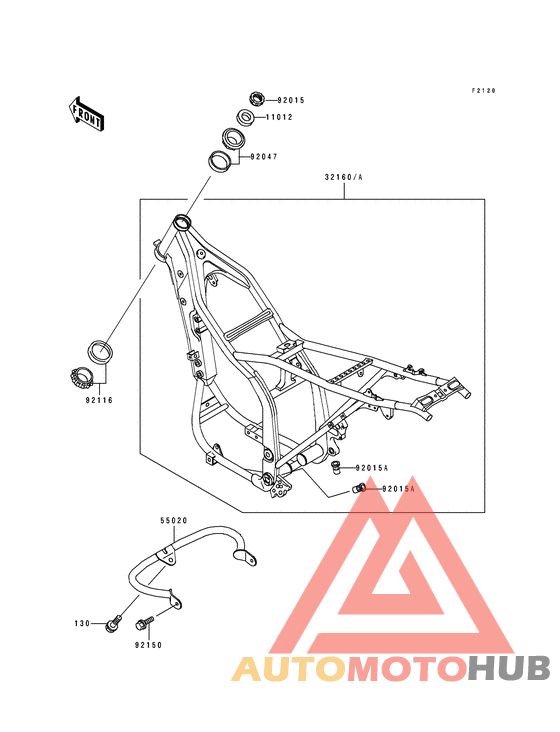 F2120

FRONT

92015
11012
92047
32160/A

92116

92015A
92015A

55020

130
92150

AUTOMOTOHUB