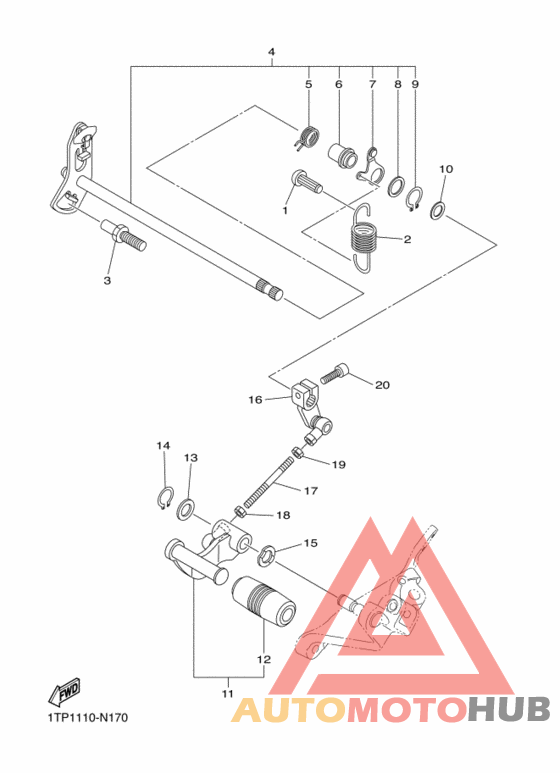 4
5
6
7
8
9
10
1
2
3
20
16
14
13
19
17
18
15
12
11
FWD
1TP1110-N170
AUTOMOTOHUB