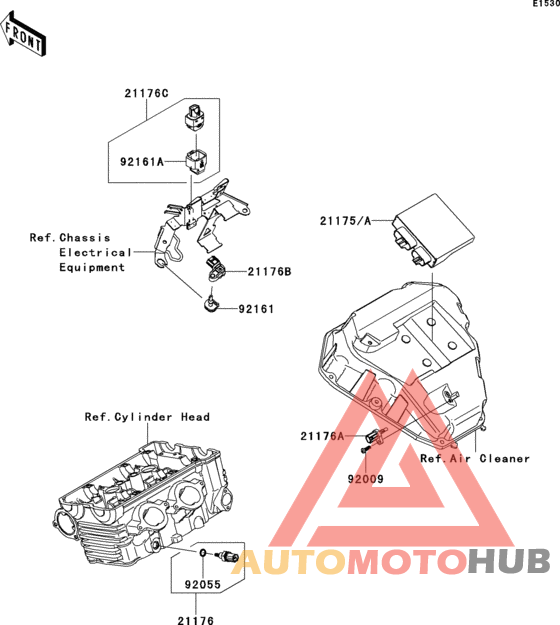 E1530

FRONT

21176C

92161A

Ref.Chassis Electrical Equipment

21176B

92161

21175/A

Ref.Cylinder Head

21176A

92009

Ref.Air Cleaner

92055

21176

AUTOMOTOHUB