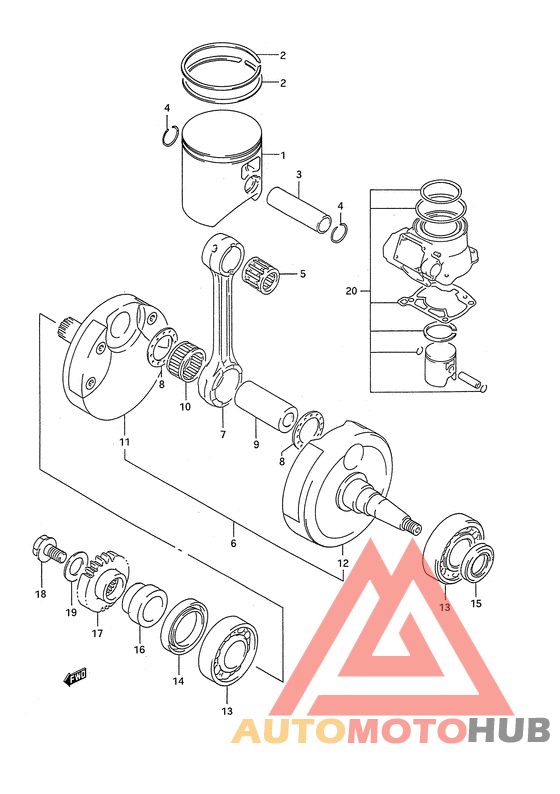 2
2
4
1
3
4
5
20
8
10
7
9
8
11
6
12
13
15
18
19
17
16
14
13
FWD
AUTOMOTOHUB