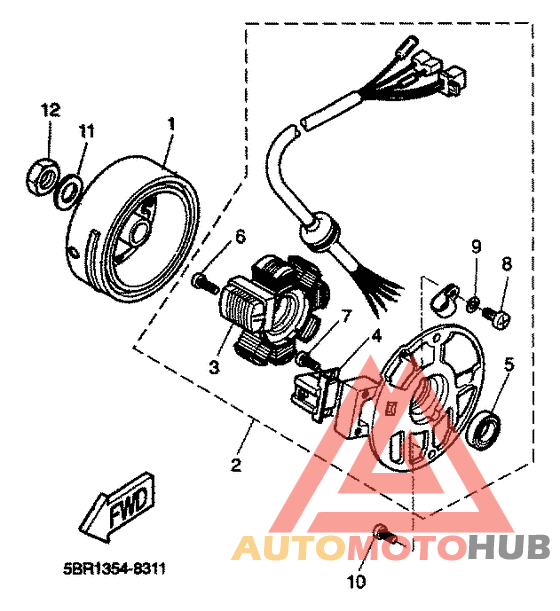 12
11
1
6
9
8
7
4
3
5
2
FWD
AUTOMOTOHUB
5BR1354-8311
10