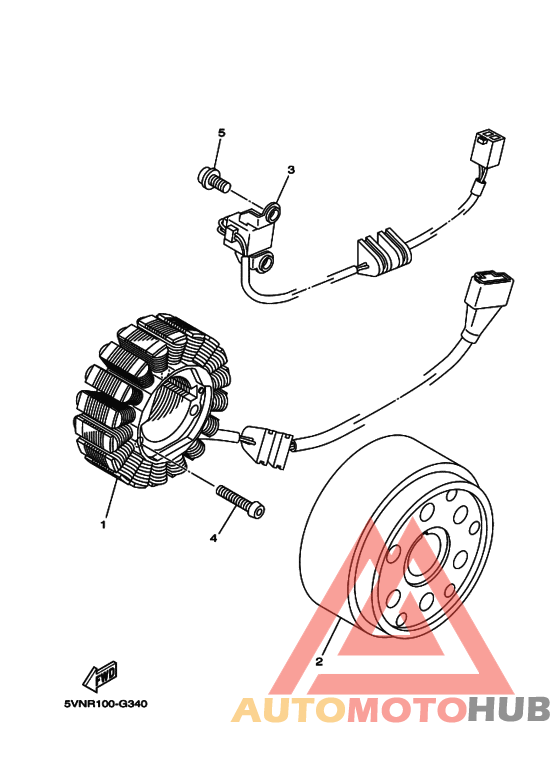 5
3
1
4
2
FWD
5VNR100-G340
AUTOMOTOHUB